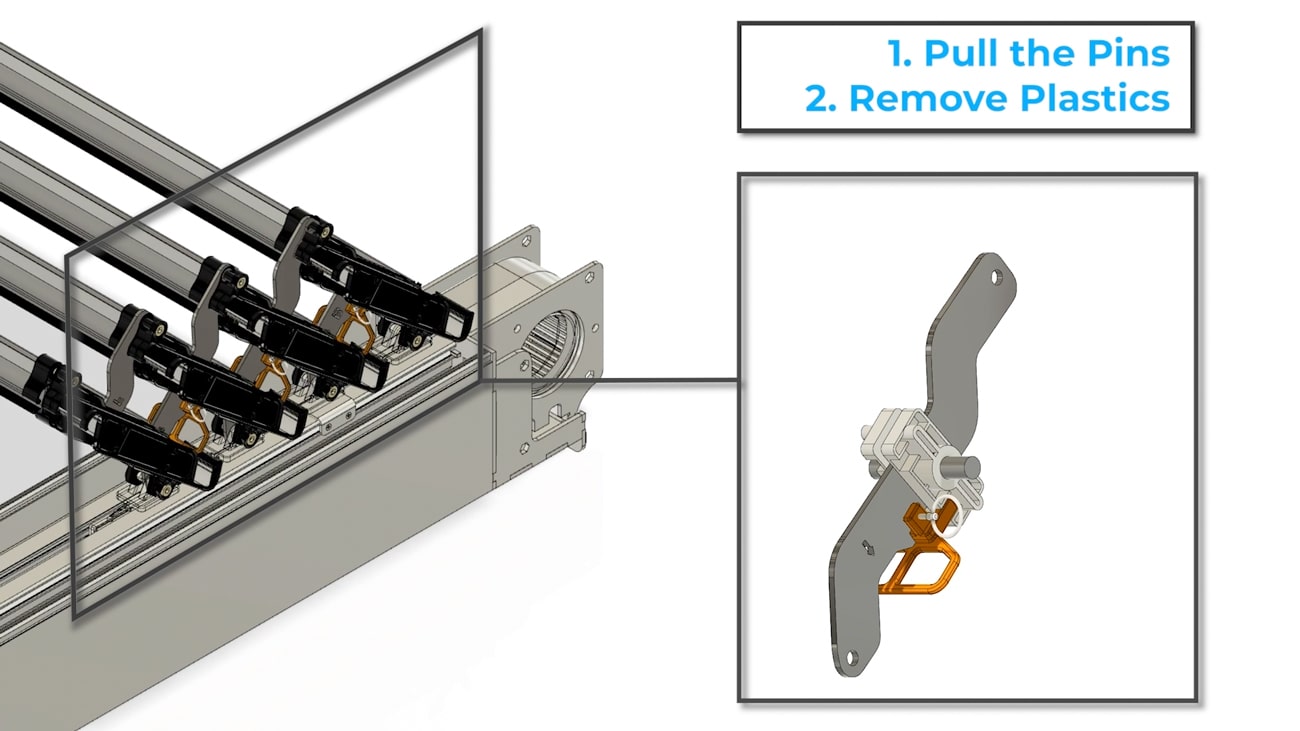 1. Pull the Pins
2. Remove Plastics